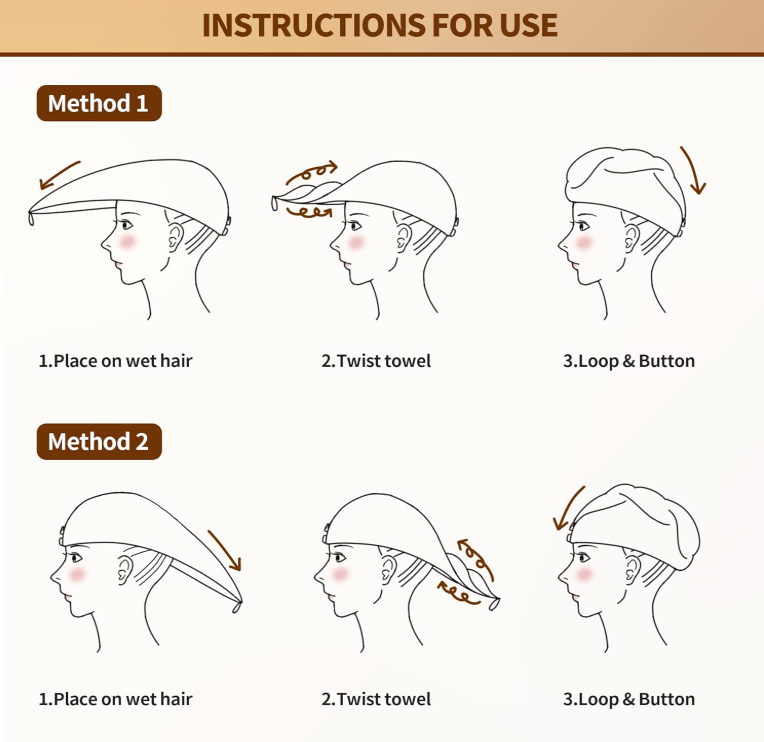 INSTRUCTIONS FOR USE

Method 1

1.Place on wet hair

2.Twist towel

3.Loop & Button

Method 2

1.Place on wet hair

2.Twist towel

3.Loop & Button